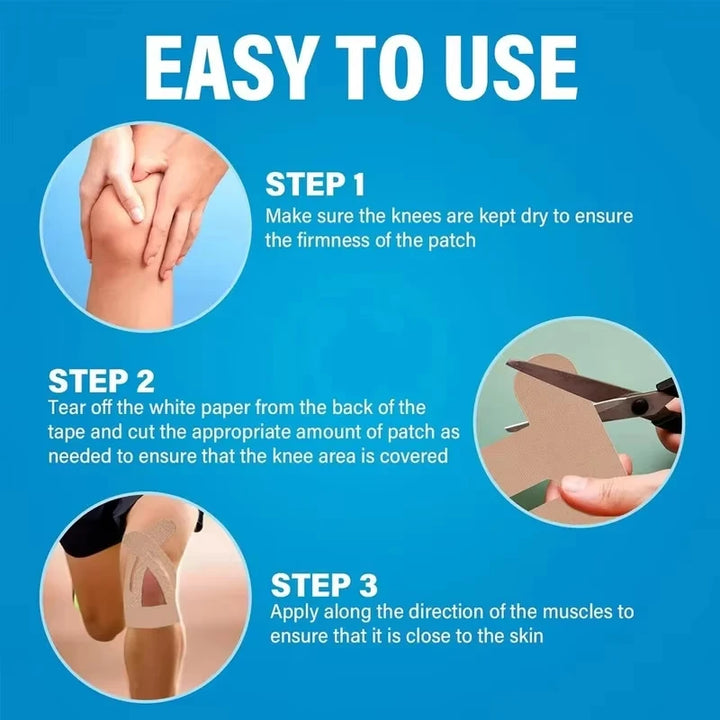 EASY TO USE

STEP 1
Make sure the knees are kept dry to ensure the firmness of the patch

STEP 2
Tear off the white paper from the back of the tape and cut the appropriate amount of patch as needed to ensure that the knee area is covered

STEP 3
Apply along the direction of the muscles to ensure that it is close to the skin